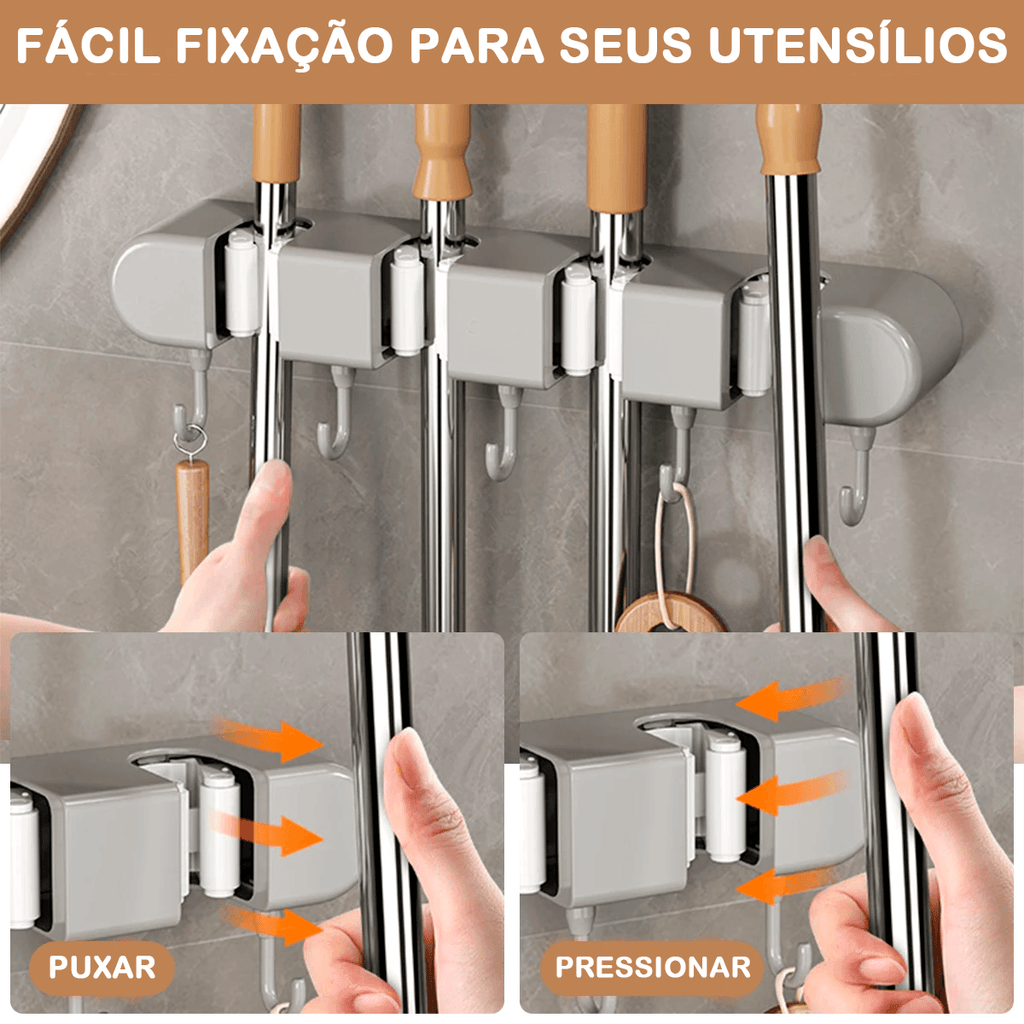 FÁCIL FIXAÇÃO PARA SEUS UTENSÍLIOS

PUXAR

PRESSIONAR